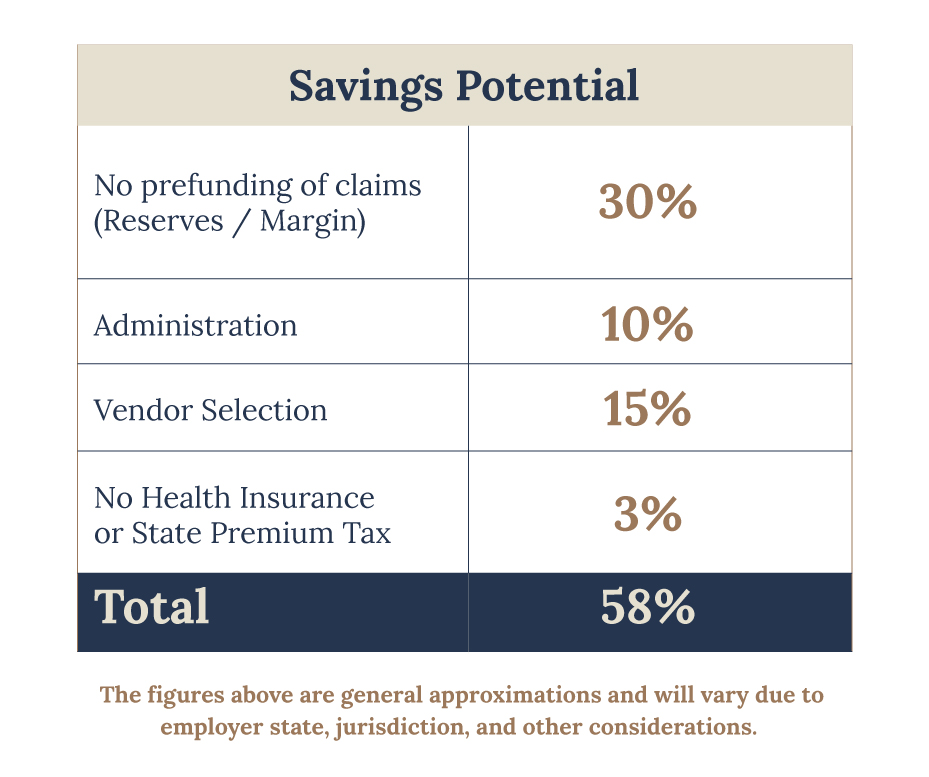 | Savings Potential | |
|---|---|
| No prefunding of claims (Reserves / Margin) | 30% |
| Administration | 10% |
| Vendor Selection | 15% |
| No Health Insurance or State Premium Tax | 3% |
| Total | 58% |

The figures above are general approximations and will vary due to employer state, jurisdiction, and other considerations.